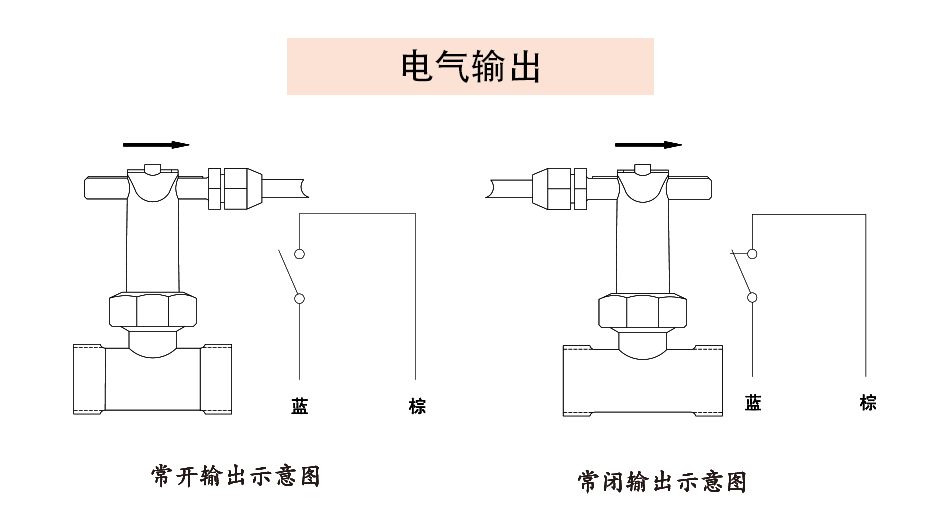 电气输出

蓝 棕

常开输出示意图

蓝 棕

常闭输出示意图